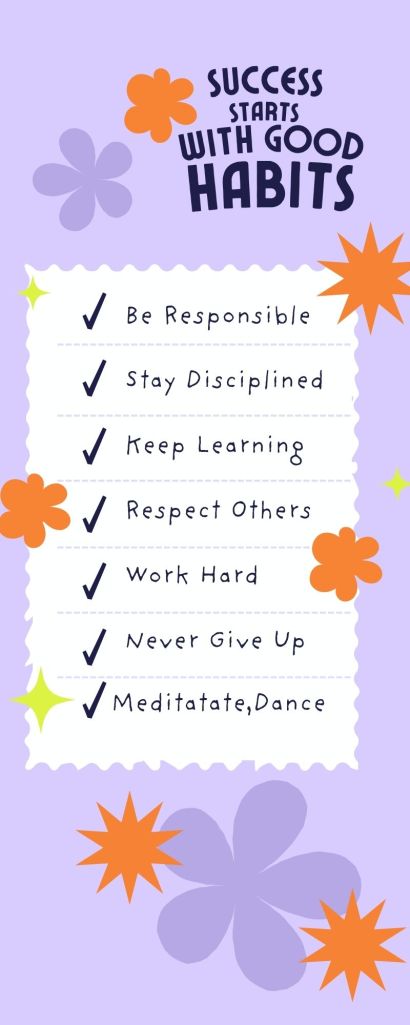 SUCCESS STARTS WITH GOOD HABITS

✓ Be Responsible

✓ Stay Disciplined

✓ Keep Learning

✓ Respect Others

✓ Work Hard

✓ Never Give Up

✓ Meditatate,Dance